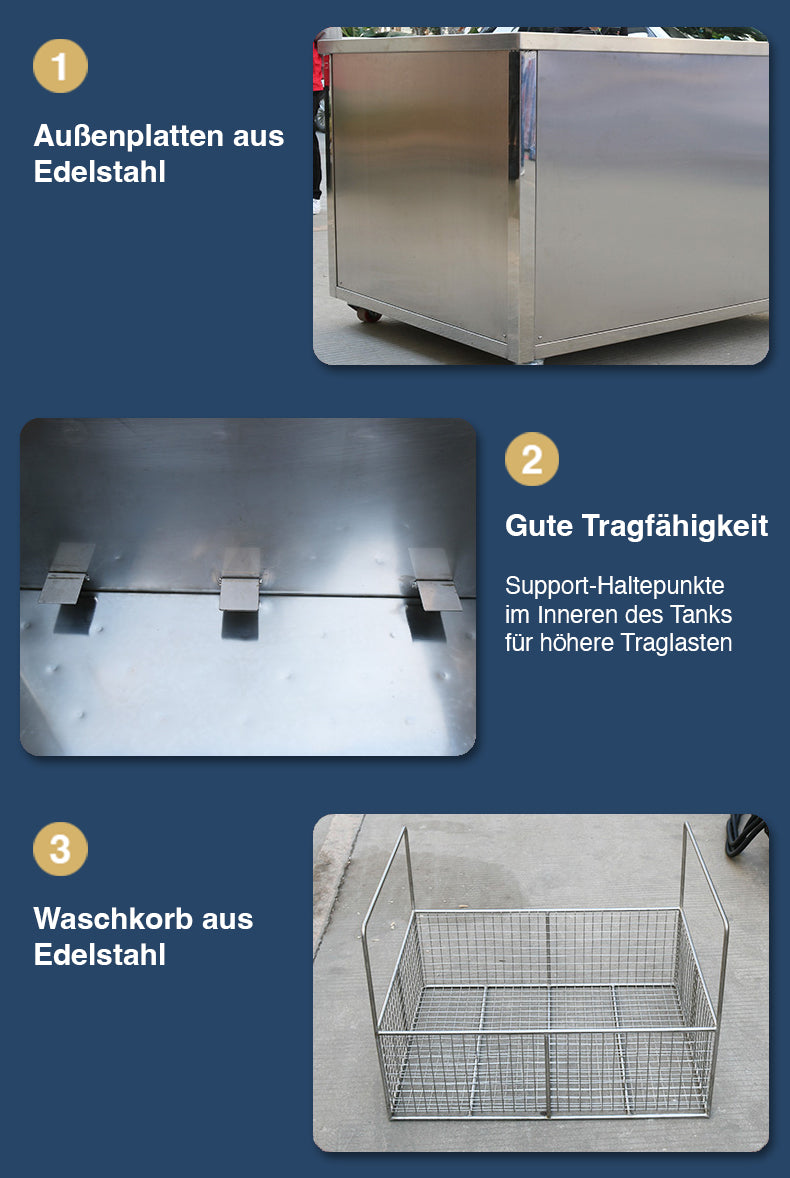 1

Außenplatten aus Edelstahl

2

Gute Tragfähigkeit

Support-Haltepunkte im Inneren des Tanks für höhere Traglasten

3

Waschkorb aus Edelstahl